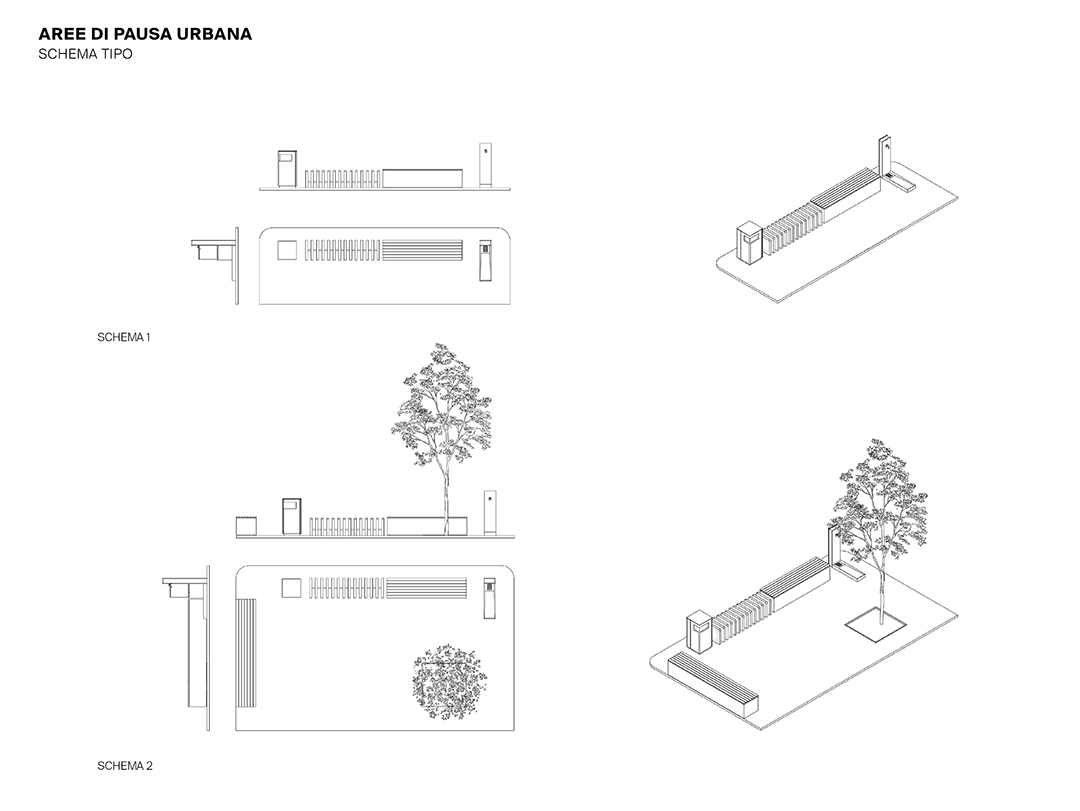 AREE DI PAUSA URBANA
SCHEMA TIPO

SCHEMA 1

SCHEMA 2